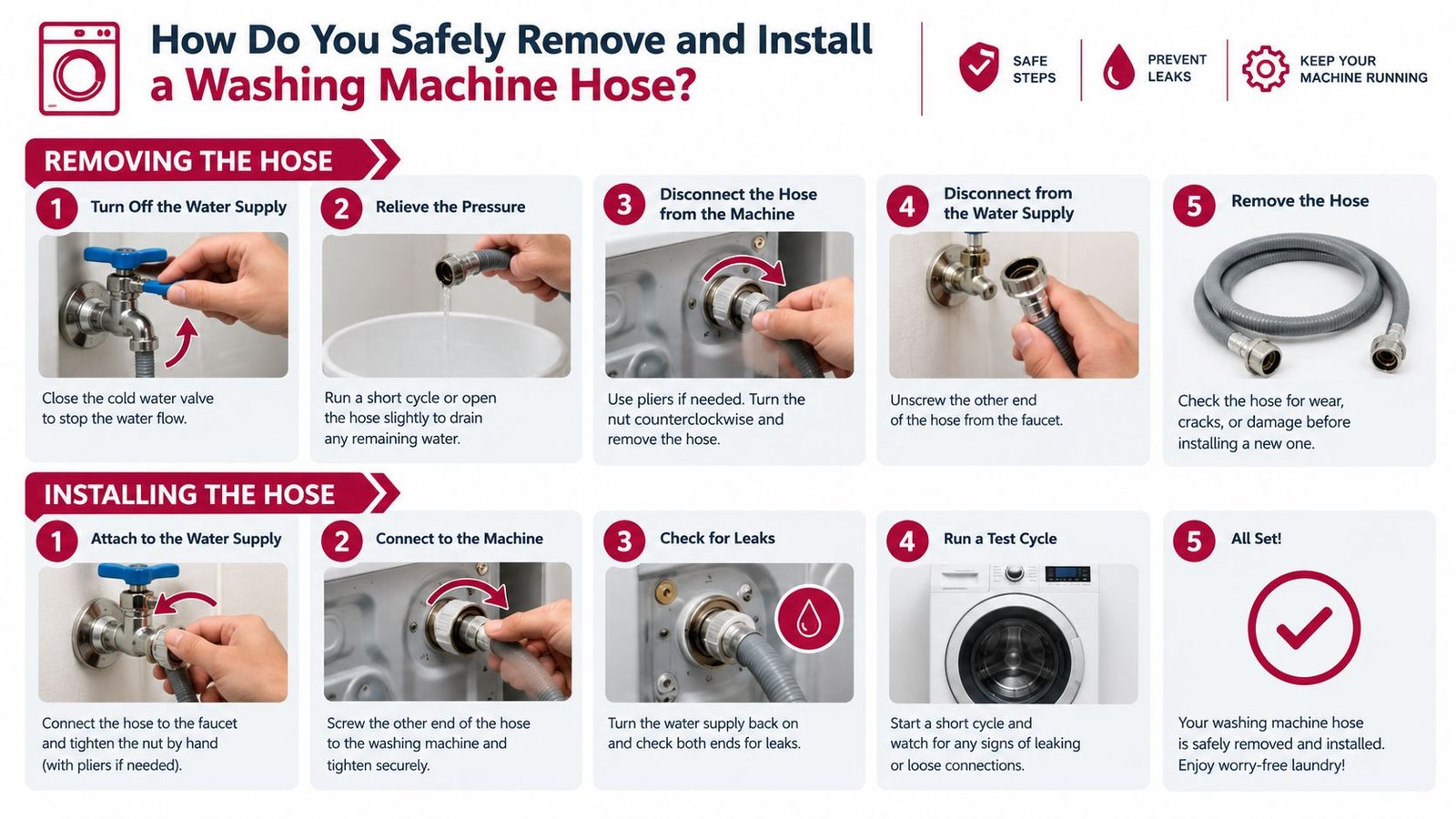 How Do You Safely Remove and Install a Washing Machine Hose?

SAFE STEPS

PREVENT LEAKS

KEEP YOUR MACHINE RUNNING

REMOVING THE HOSE

1 Turn Off the Water Supply

Close the cold water valve to stop the water flow.

2 Relieve the Pressure

Run a short cycle or open the hose slightly to drain any remaining water.

3 Disconnect the Hose from the Machine

Use pliers if needed. Turn the nut counterclockwise and remove the hose.

4 Disconnect from the Water Supply

Unscrew the other end of the hose from the faucet.

5 Remove the Hose

Check the hose for wear, cracks, or damage before installing a new one.

INSTALLING THE HOSE

1 Attach to the Water Supply

Connect the hose to the faucet and tighten the nut by hand (with pliers if needed).

2 Connect to the Machine

Screw the other end of the hose to the washing machine and tighten securely.

3 Check for Leaks

Turn the water supply back on and check both ends for leaks.

4 Run a Test Cycle

Start a short cycle and watch for any signs of leaking or loose connections.

5 All Set!

Your washing machine hose is safely removed and installed. Enjoy worry-free laundry!