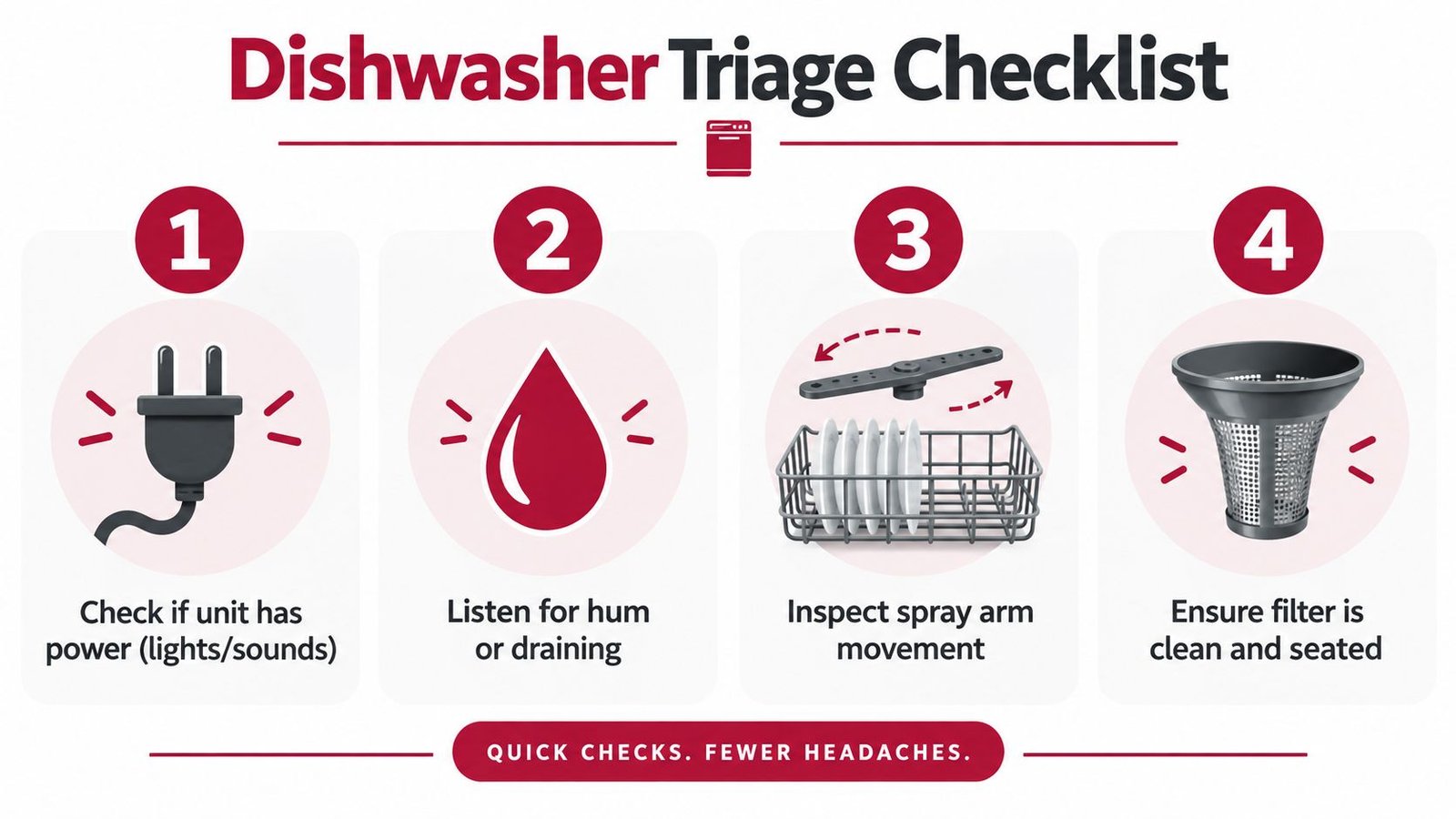 Dishwasher Triage Checklist

1

Check if unit has power (lights/sounds)

2

Listen for hum or draining

3

Inspect spray arm movement

4

Ensure filter is clean and seated

QUICK CHECKS. FEWER HEADACHES.