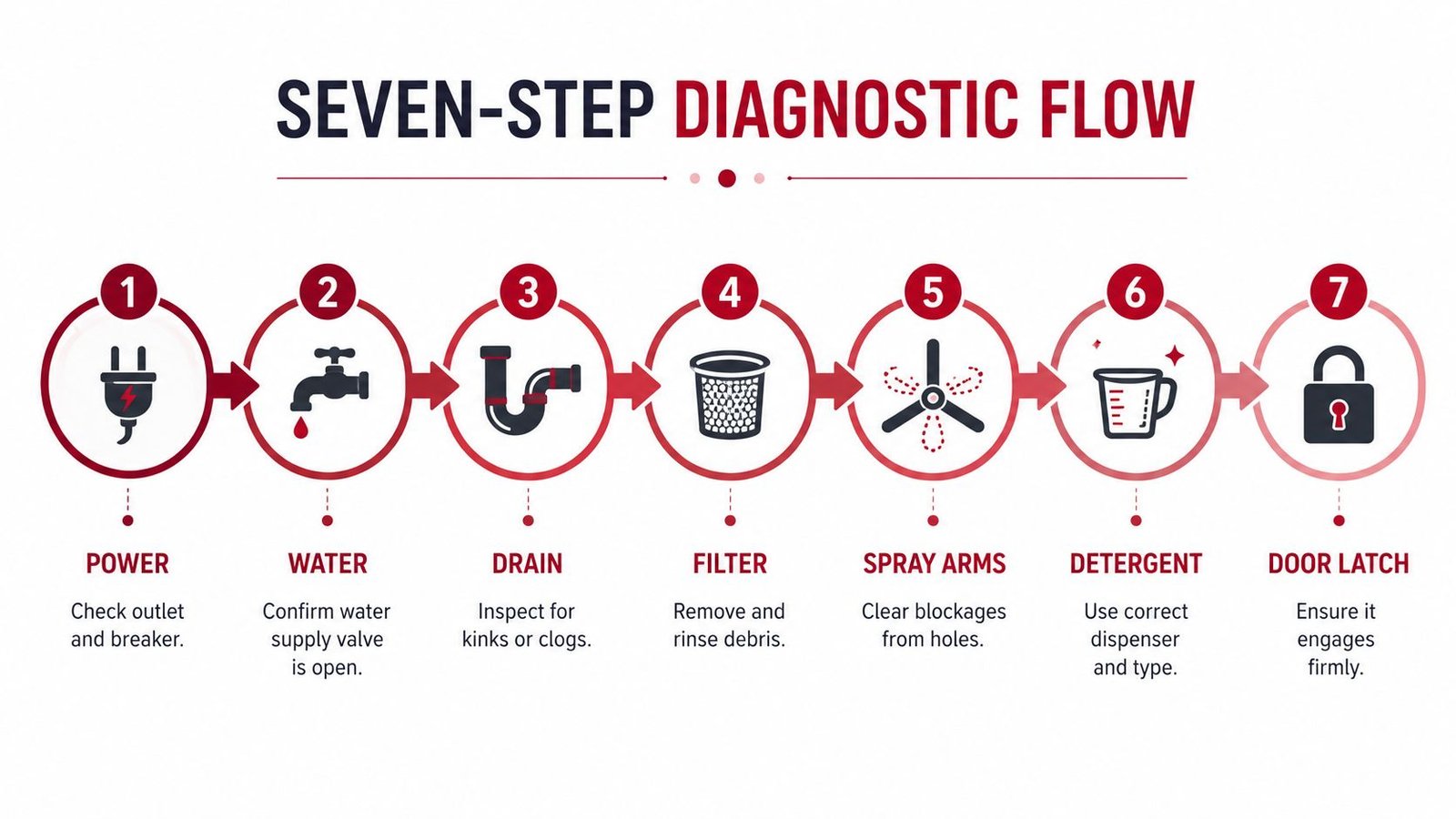 SEVEN-STEP DIAGNOSTIC FLOW

1

POWER

Check outlet and breaker.

2

WATER

Confirm water supply valve is open.

3

DRAIN

Inspect for kinks or clogs.

4

FILTER

Remove and rinse debris.

5

SPRAY ARMS

Clear blockages from holes.

6

DETERGENT

Use correct dispenser and type.

7

DOOR LATCH

Ensure it engages firmly.