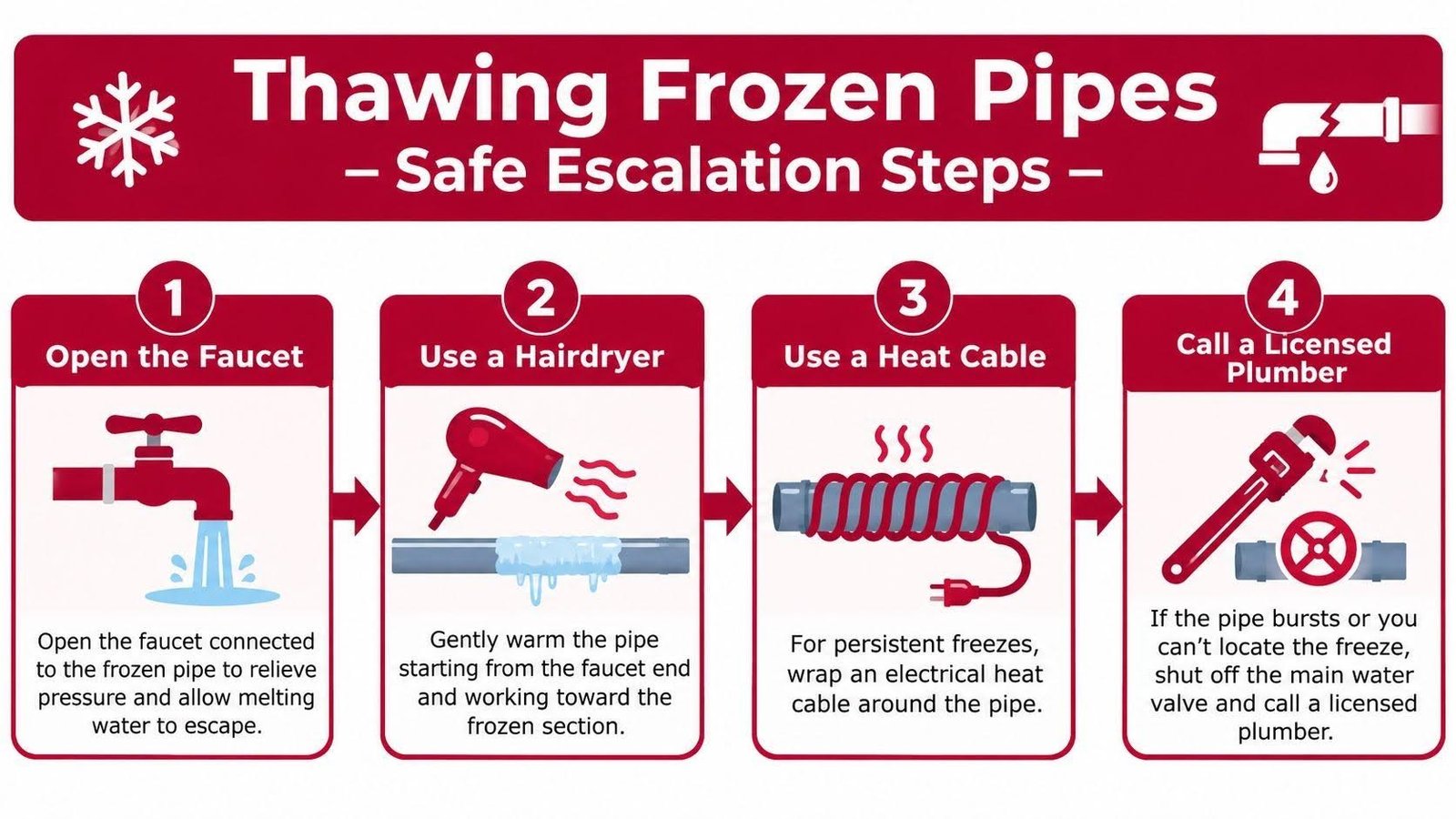 Thawing Frozen Pipes
– Safe Escalation Steps –

1
Open the Faucet

Open the faucet connected to the frozen pipe to relieve pressure and allow melting water to escape.

2
Use a Hairdryer

Gently warm the pipe starting from the faucet end and working toward the frozen section.

3
Use a Heat Cable

For persistent freezes, wrap an electrical heat cable around the pipe.

4
Call a Licensed Plumber

If the pipe bursts or you can't locate the freeze, shut off the main water valve and call a licensed plumber.